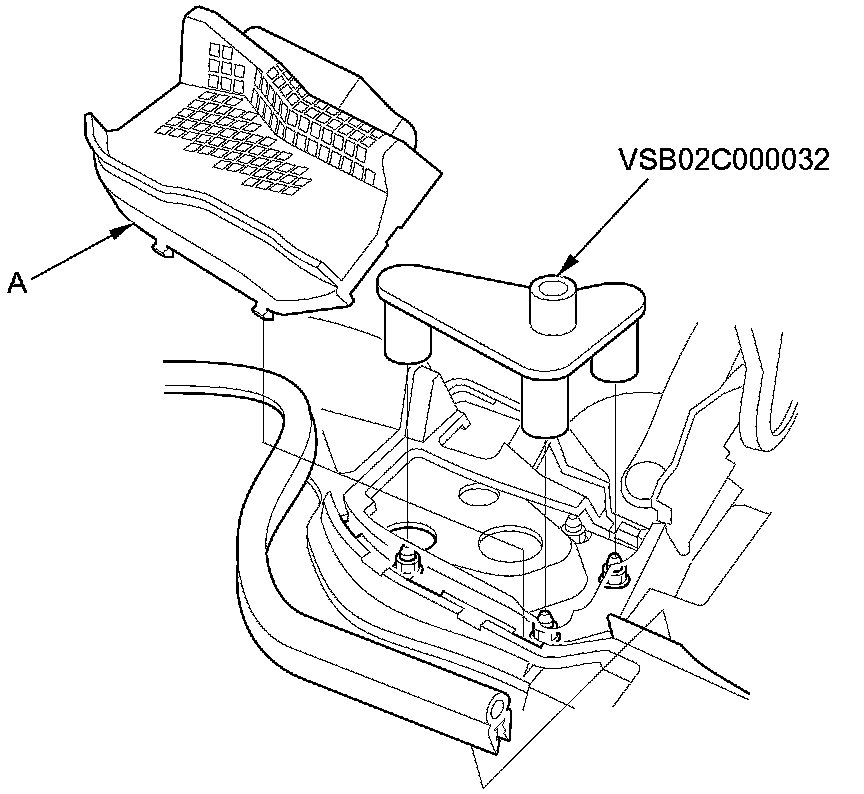 VSB02C000032

A