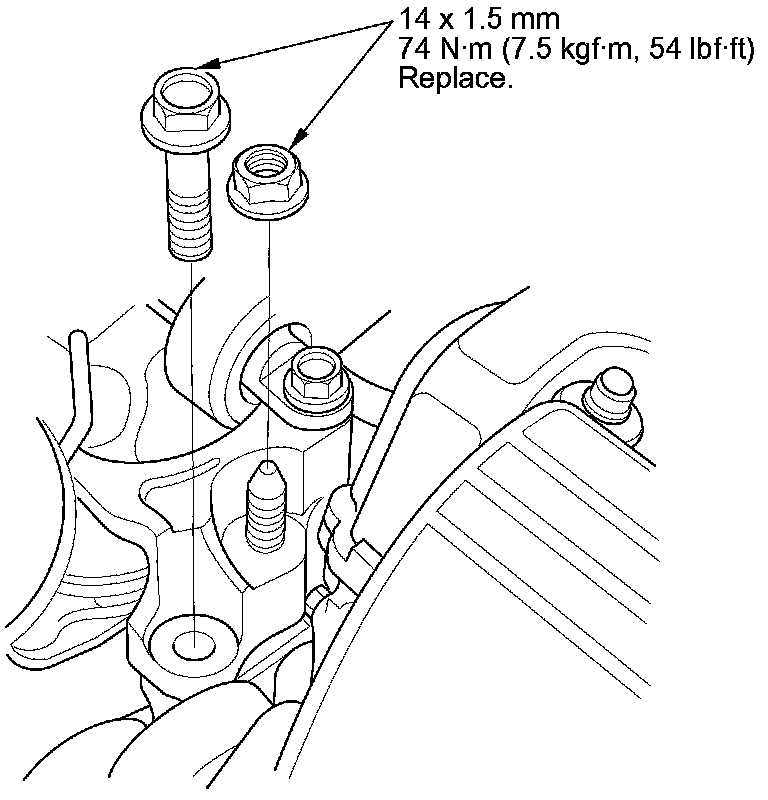 14 x 1.5 mm
74 N·m (7.5 kgf·m, 54 lbf·ft)
Replace.