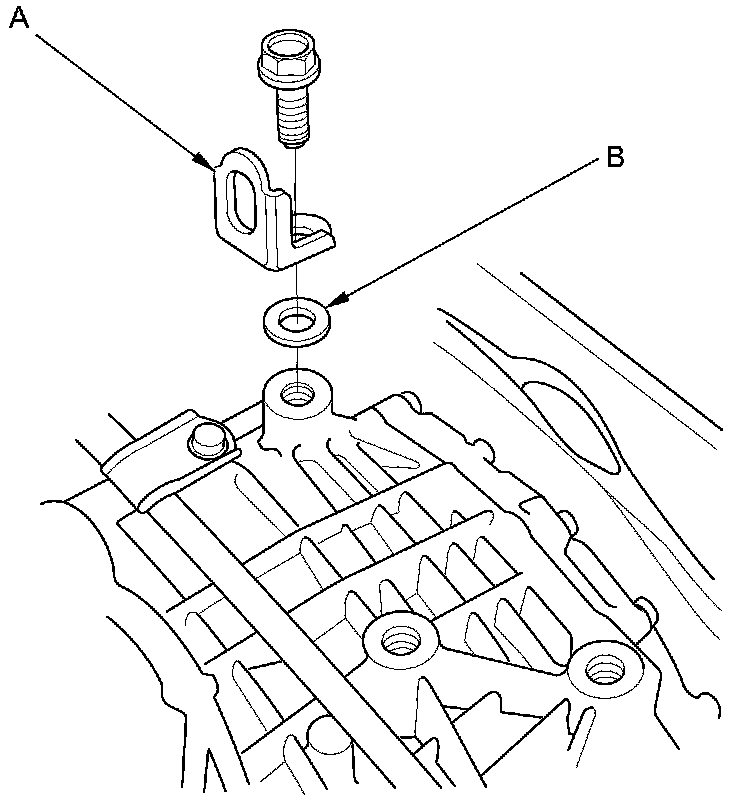 A

B