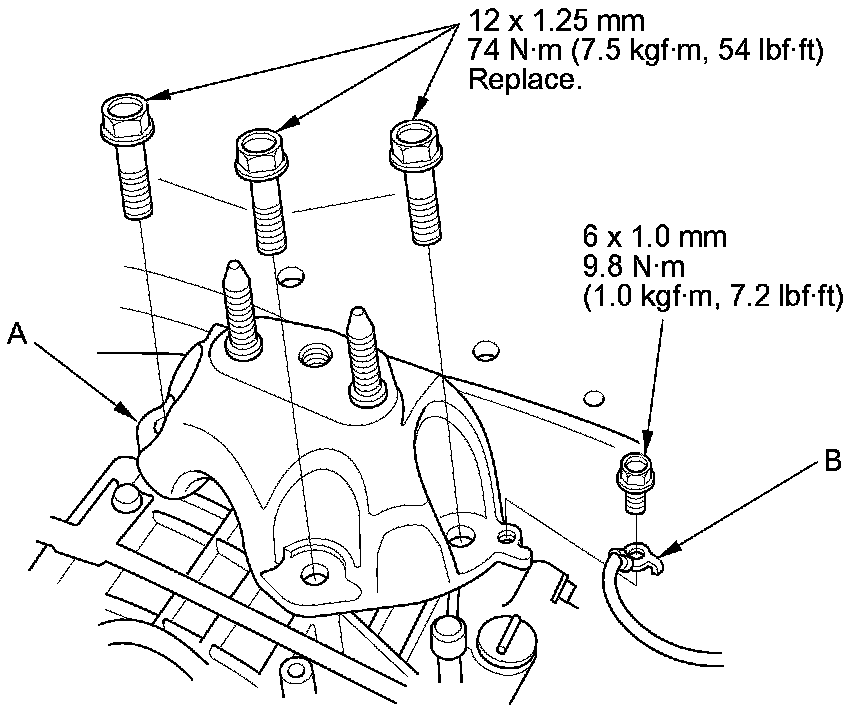 12 x 1.25 mm
74 N·m (7.5 kgf·m, 54 lbf·ft)
Replace.

6 x 1.0 mm
9.8 N·m
(1.0 kgf·m, 7.2 lbf·ft)

A

B