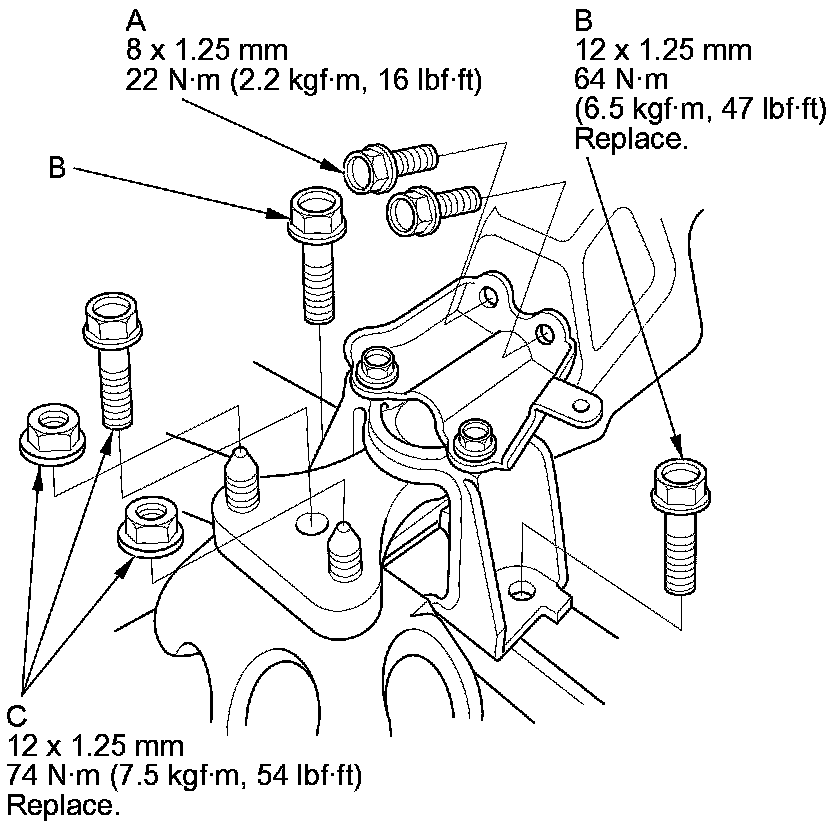 A
8 x 1.25 mm
22 N·m (2.2 kgf·m, 16 lbf·ft)

B
12 x 1.25 mm
64 N·m
(6.5 kgf·m, 47 lbf·ft)
Replace.

B

C
12 x 1.25 mm
74 N·m (7.5 kgf·m, 54 lbf·ft)
Replace.