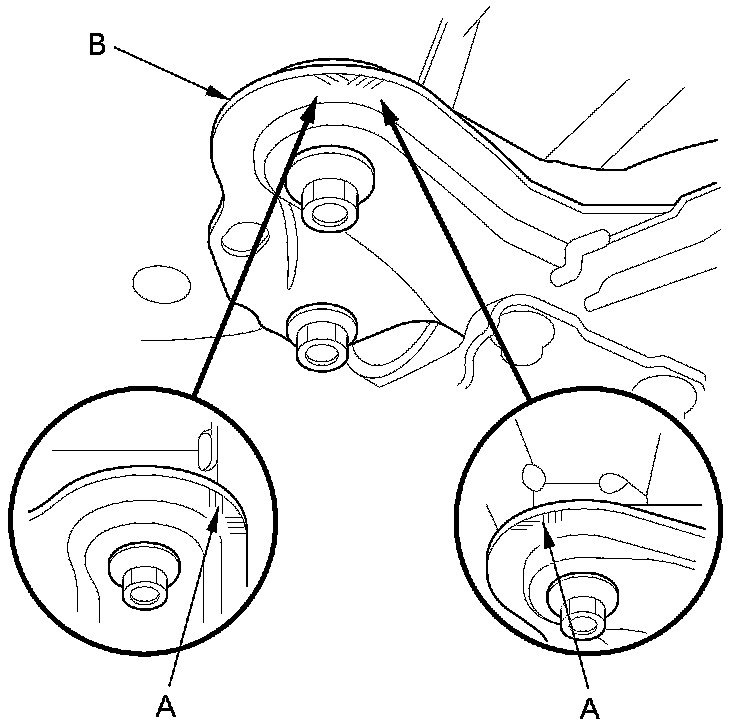 B

A

A