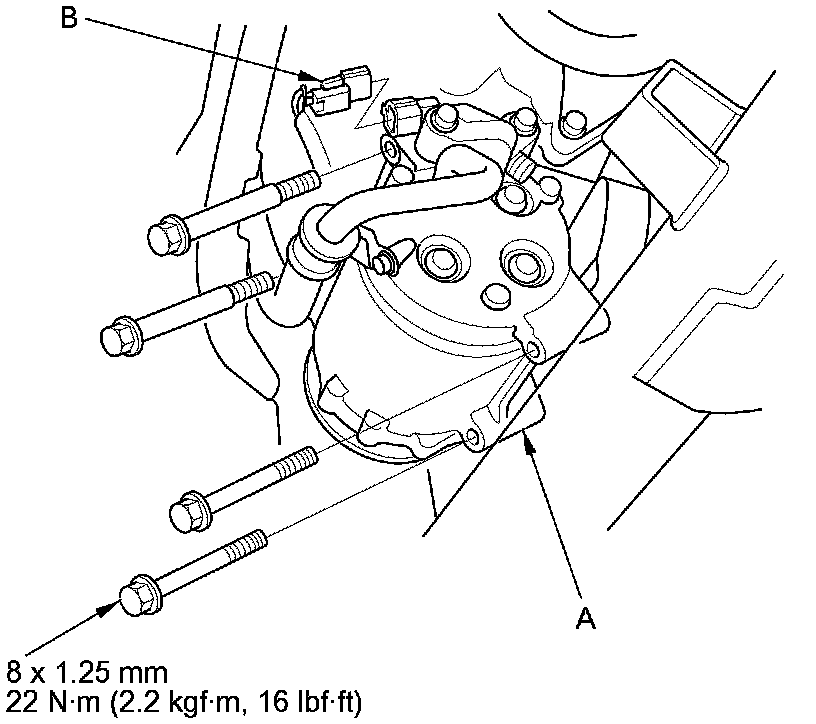 B

A

8 x 1.25 mm
22 N·m (2.2 kgf·m, 16 lbf·ft)