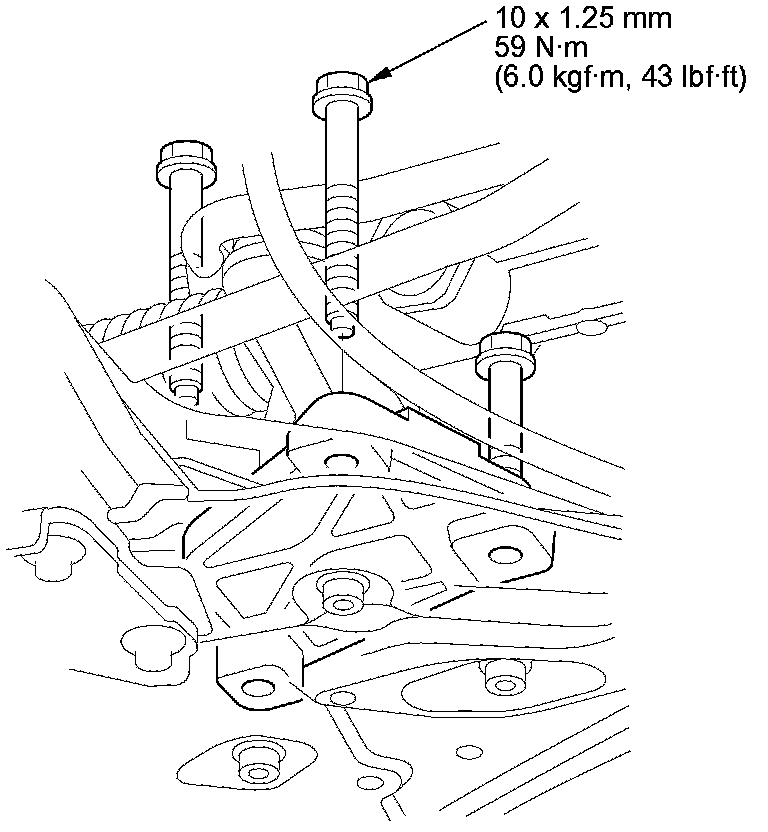 10 x 1.25 mm
59 N·m
(6.0 kgf·m, 43 lbf·ft)