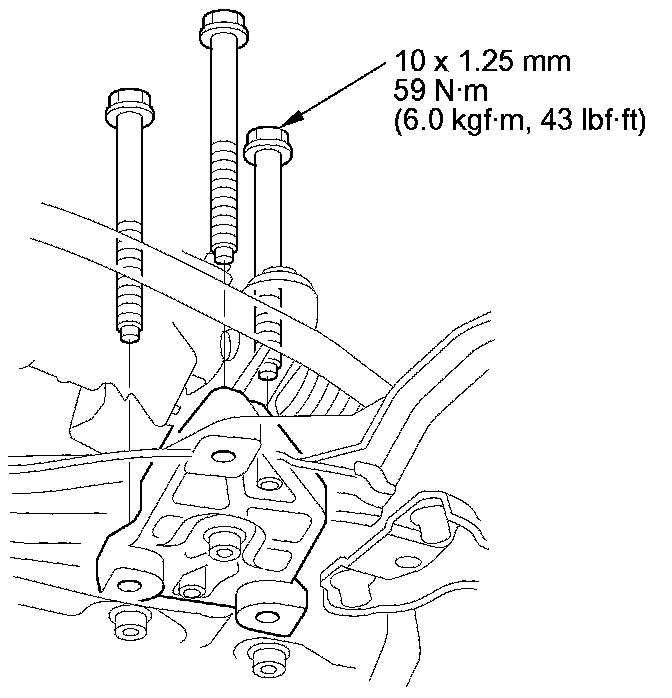 10 x 1.25 mm
59 N·m
(6.0 kgf·m, 43 lbf·ft)