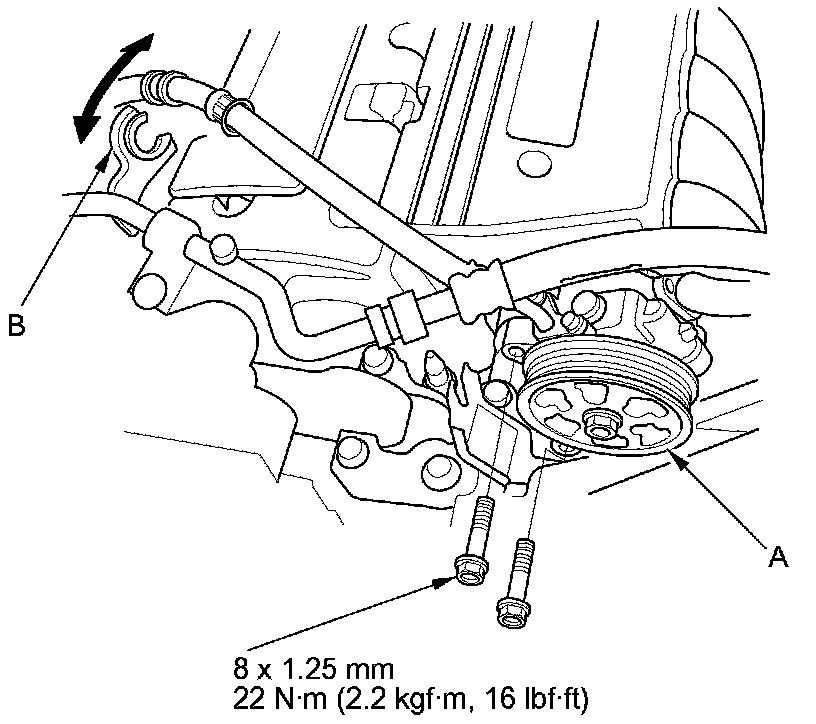 B

A

8 x 1.25 mm
22 N·m (2.2 kgf·m, 16 lbf·ft)