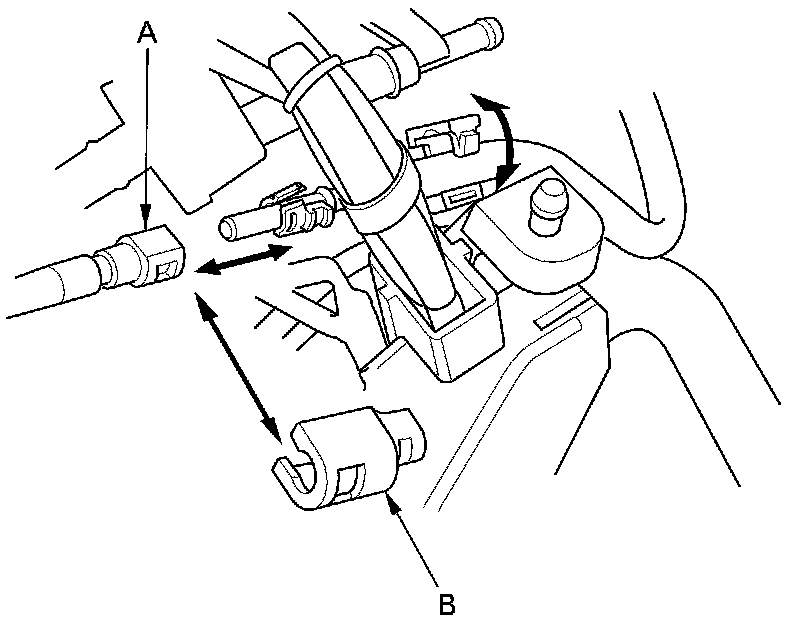 A

B