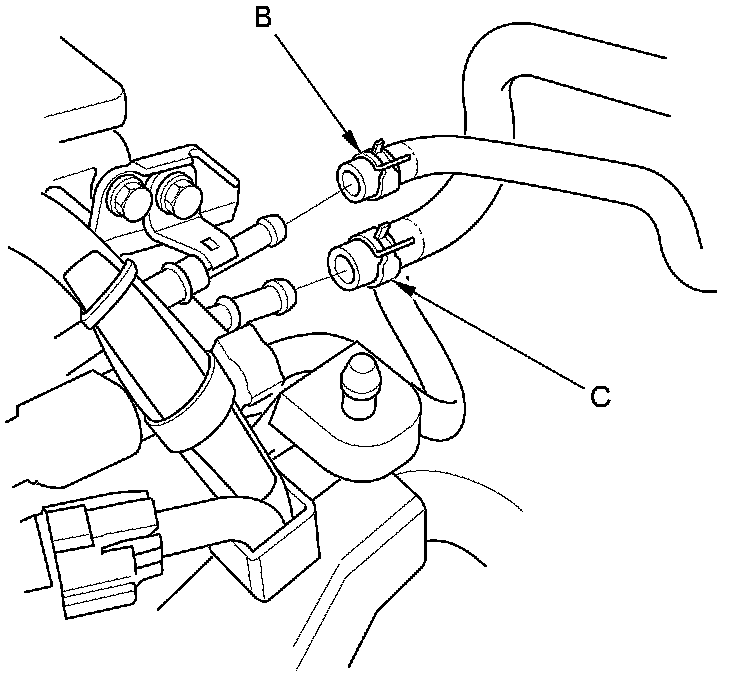 B

C