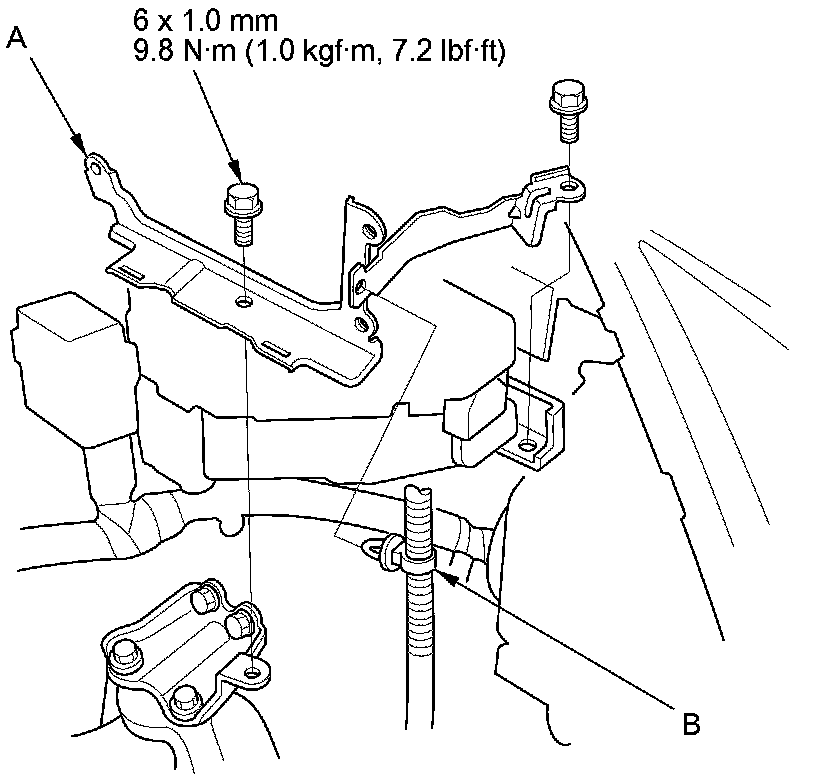 A

6 x 1.0 mm
9.8 N·m (1.0 kgf·m, 7.2 lbf·ft)

B