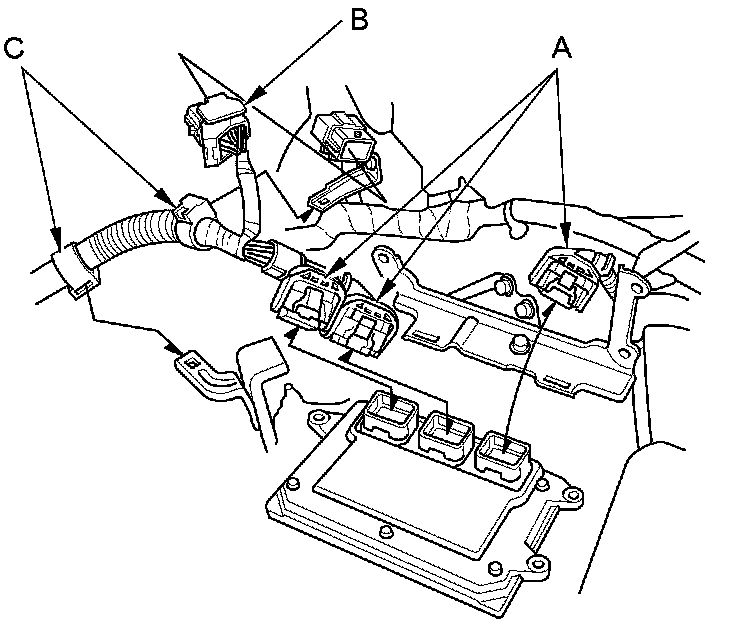 C
B
A