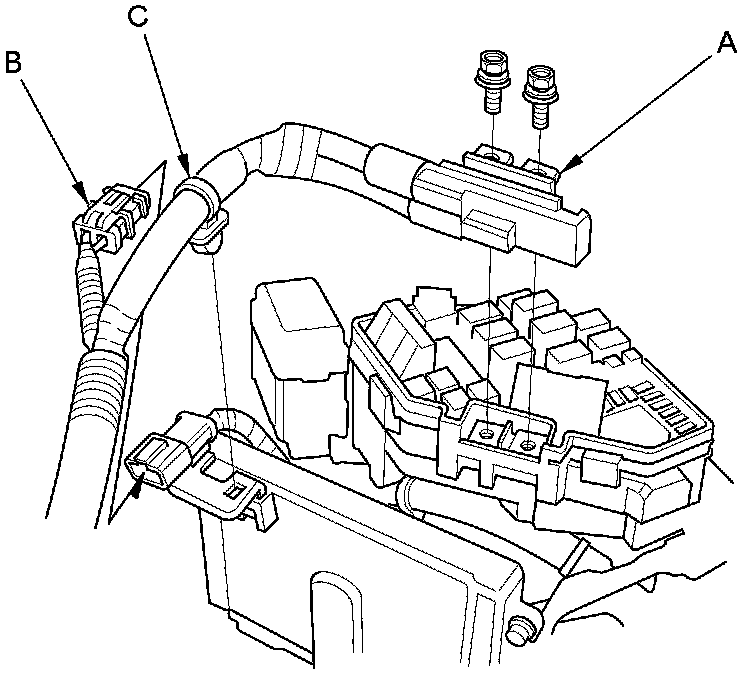 B
C
A