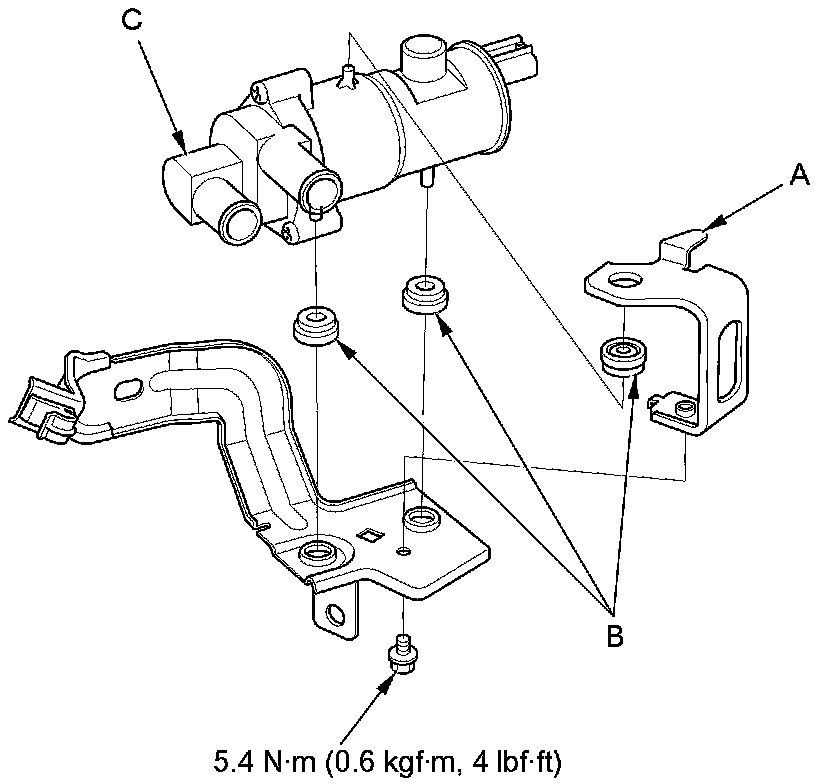 C

A

B

5.4 N·m (0.6 kgf·m, 4 lbf·ft)