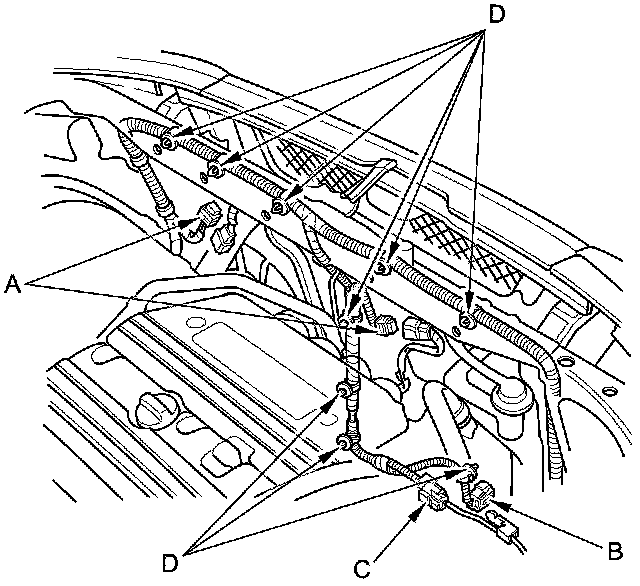 D
A
D
C
B