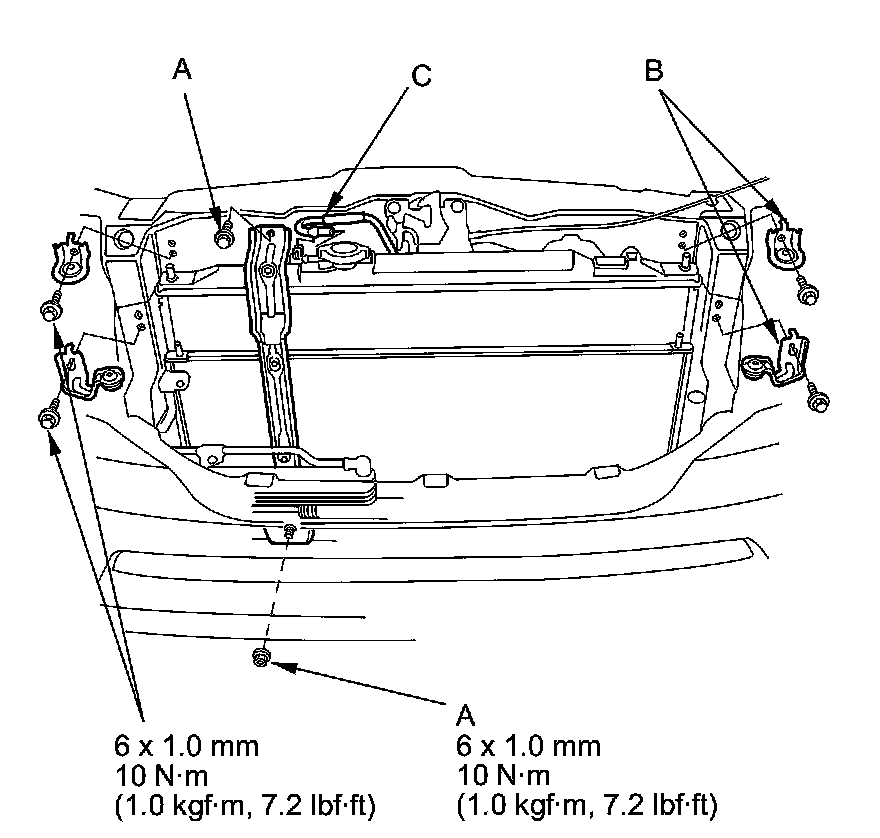 A

C

B

6 x 1.0 mm
10 N·m
(1.0 kgf·m, 7.2 lbf·ft)

A
6 x 1.0 mm
10 N·m
(1.0 kgf·m, 7.2 lbf·ft)