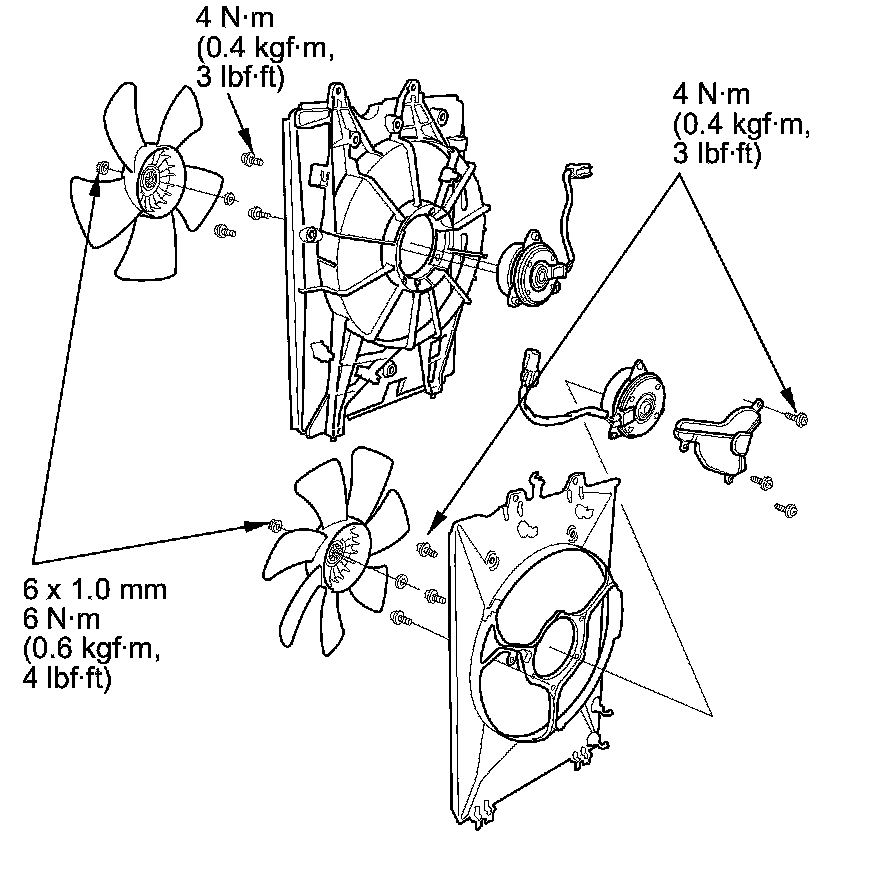 4 N·m
(0.4 kgf·m,
3 lbf·ft)

4 N·m
(0.4 kgf·m,
3 lbf·ft)

6 x 1.0 mm
6 N·m
(0.6 kgf·m,
4 lbf·ft)