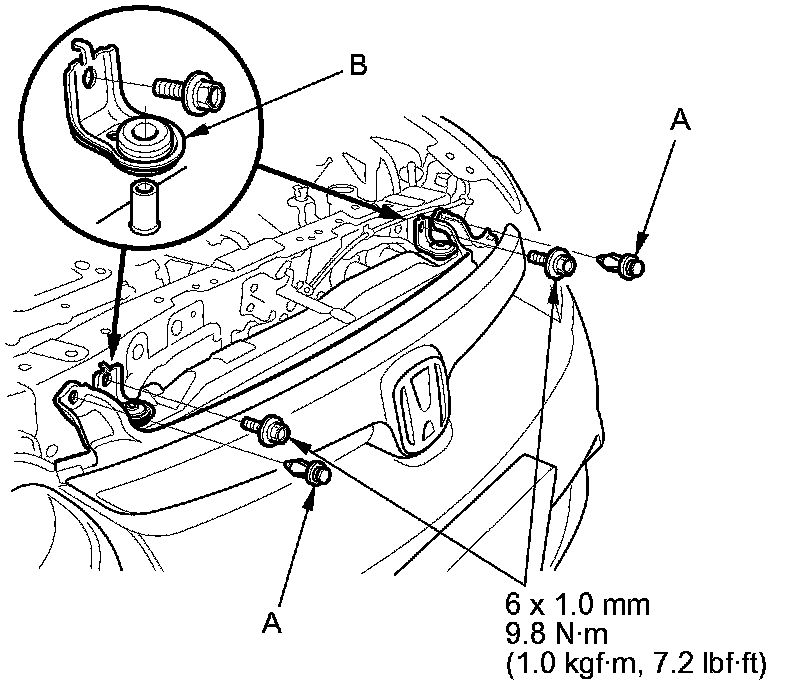 B

A

A

6 x 1.0 mm
9.8 N·m
(1.0 kgf·m, 7.2 lbf·ft)