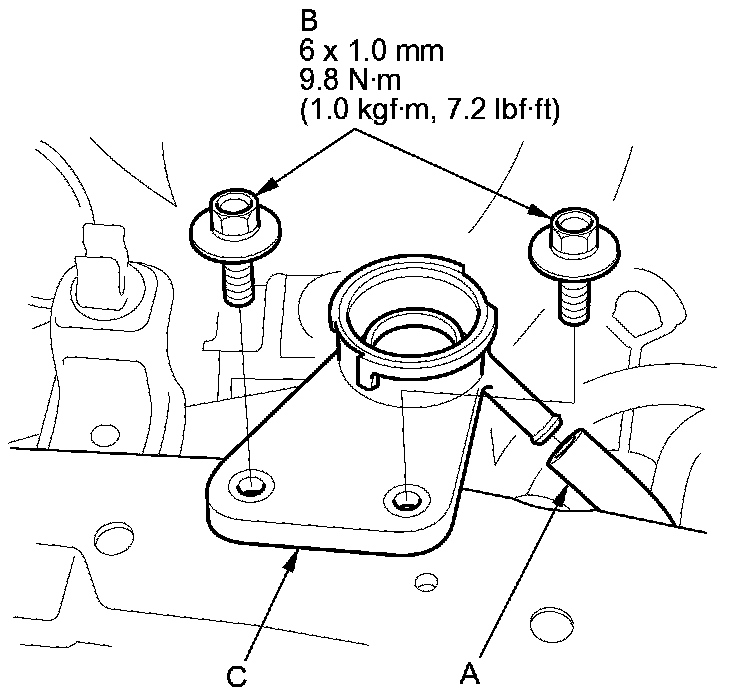 B
6 x 1.0 mm
9.8 N·m
(1.0 kgf·m, 7.2 lbf·ft)

C

A