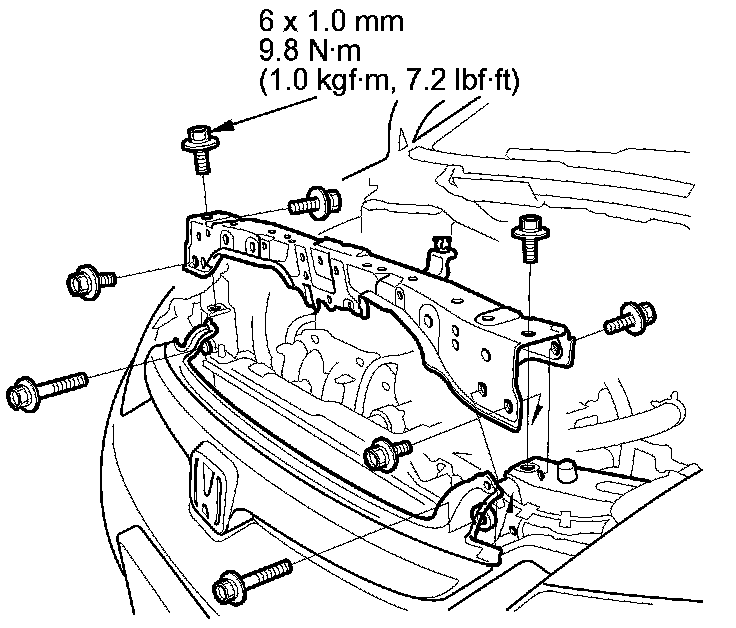 6 x 1.0 mm
9.8 N·m
(1.0 kgf·m, 7.2 lbf·ft)