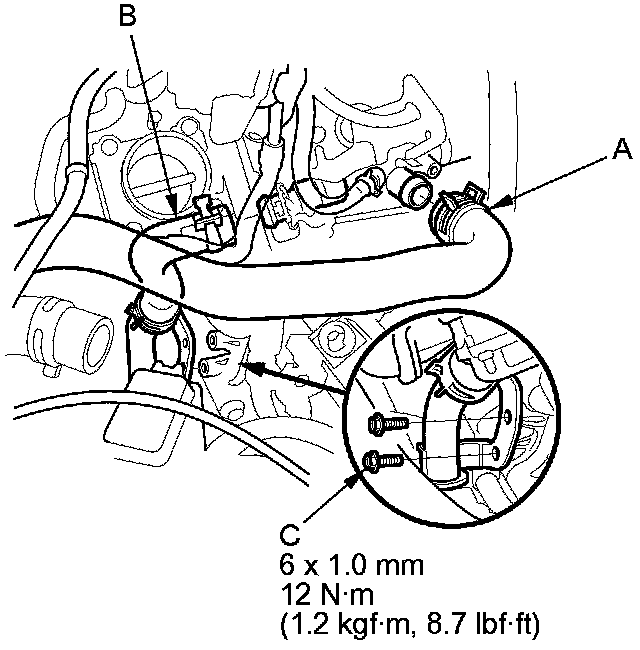 B

A

C
6 x 1.0 mm
12 N·m
(1.2 kgf·m, 8.7 lbf·ft)