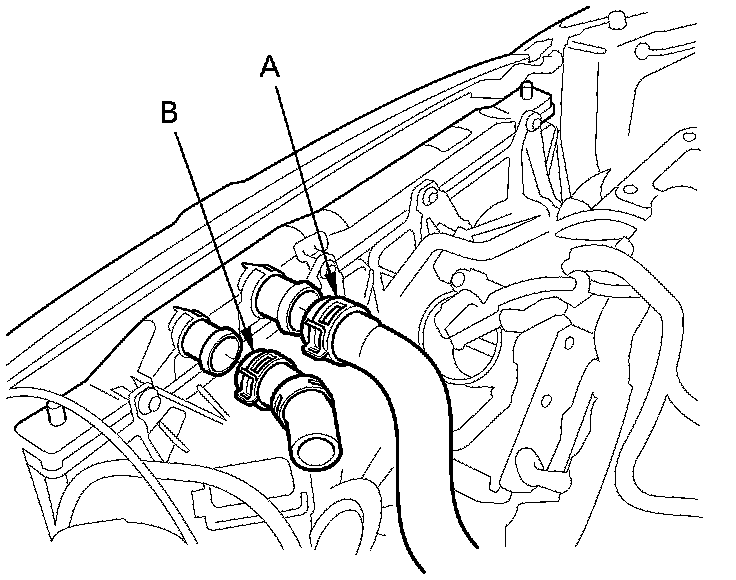 A
B