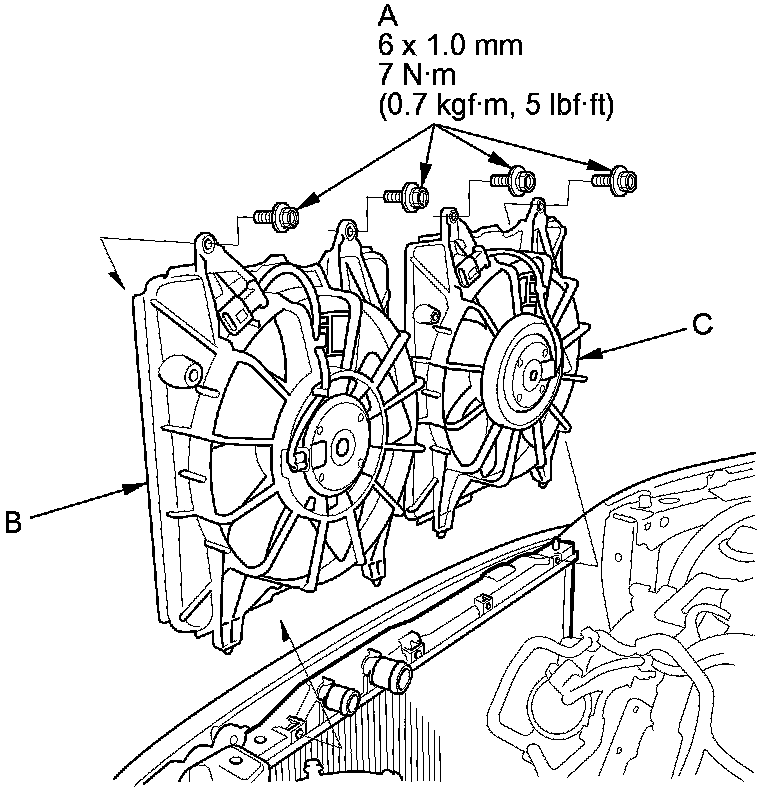 A
6 x 1.0 mm
7 N·m
(0.7 kgf·m, 5 lbf·ft)

C

B