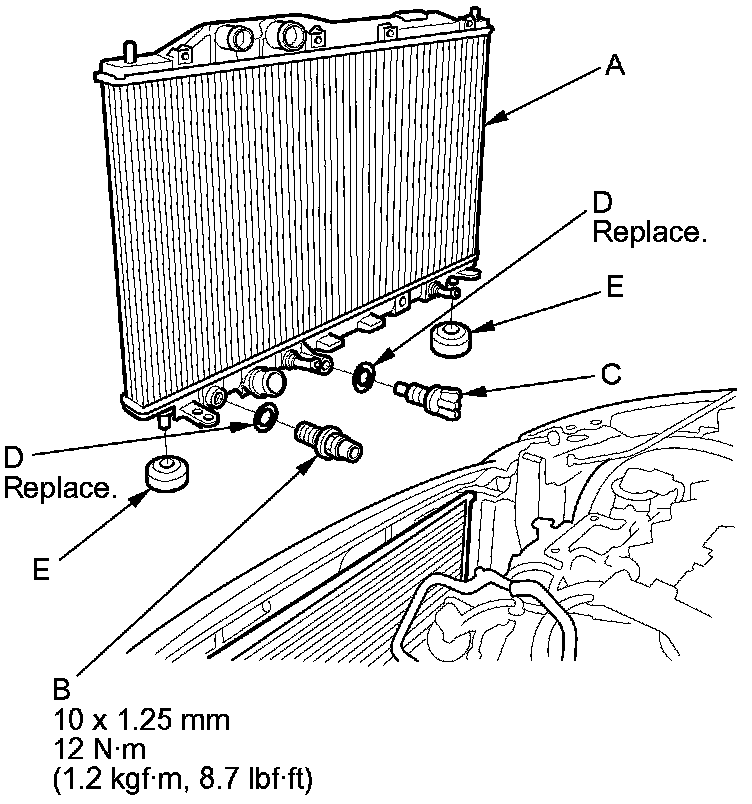 A

D
Replace.

E

C

D
Replace.

E

B
10 x 1.25 mm
12 N·m
(1.2 kgf·m, 8.7 lbf·ft)