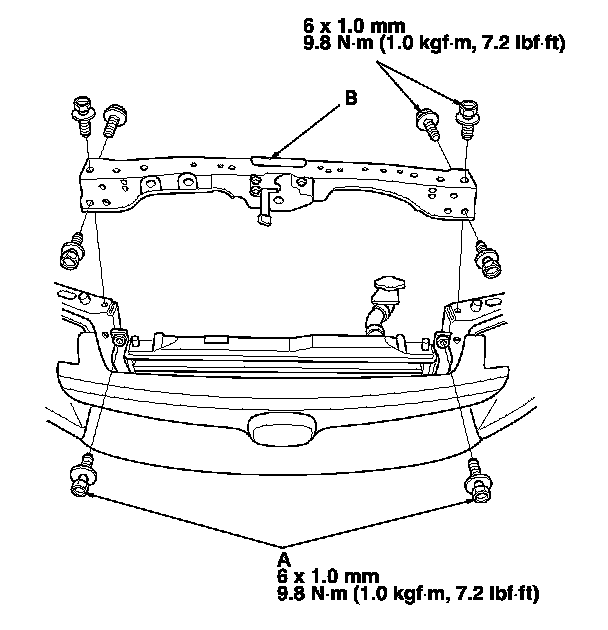 6 x 1.0 mm
9.8 N·m (1.0 kgf·m, 7.2 lbf·ft)

B

A
6 x 1.0 mm
9.8 N·m (1.0 kgf·m, 7.2 lbf·ft)