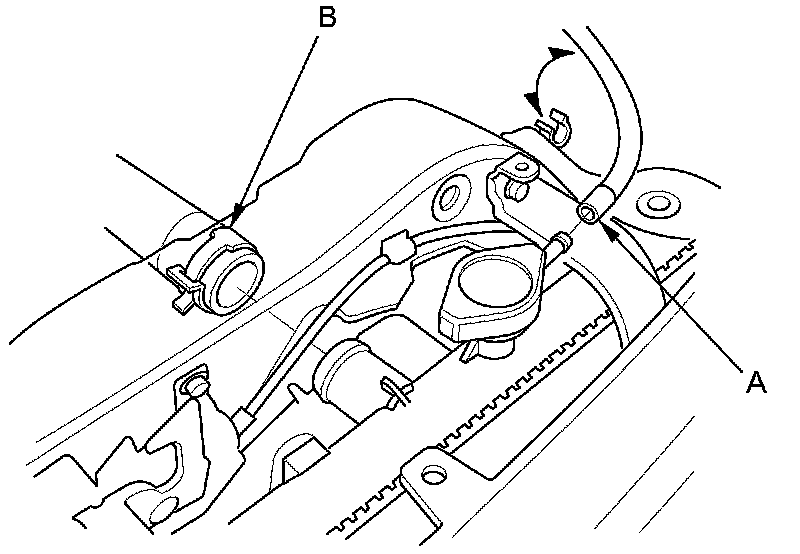 B

A