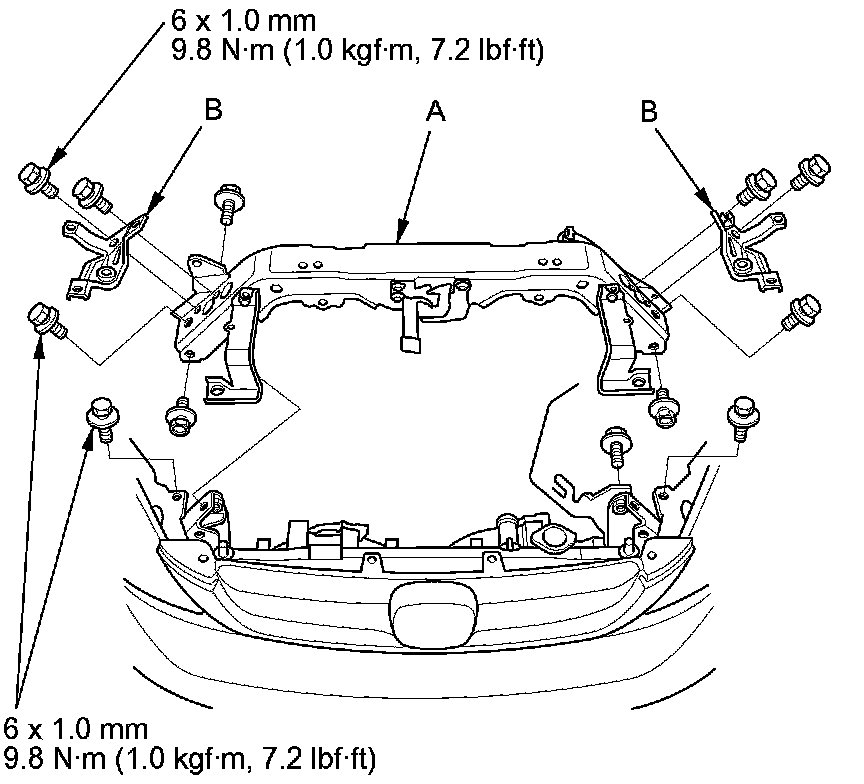 6 x 1.0 mm
9.8 N·m (1.0 kgf·m, 7.2 lbf·ft)

B

A

B

6 x 1.0 mm
9.8 N·m (1.0 kgf·m, 7.2 lbf·ft)