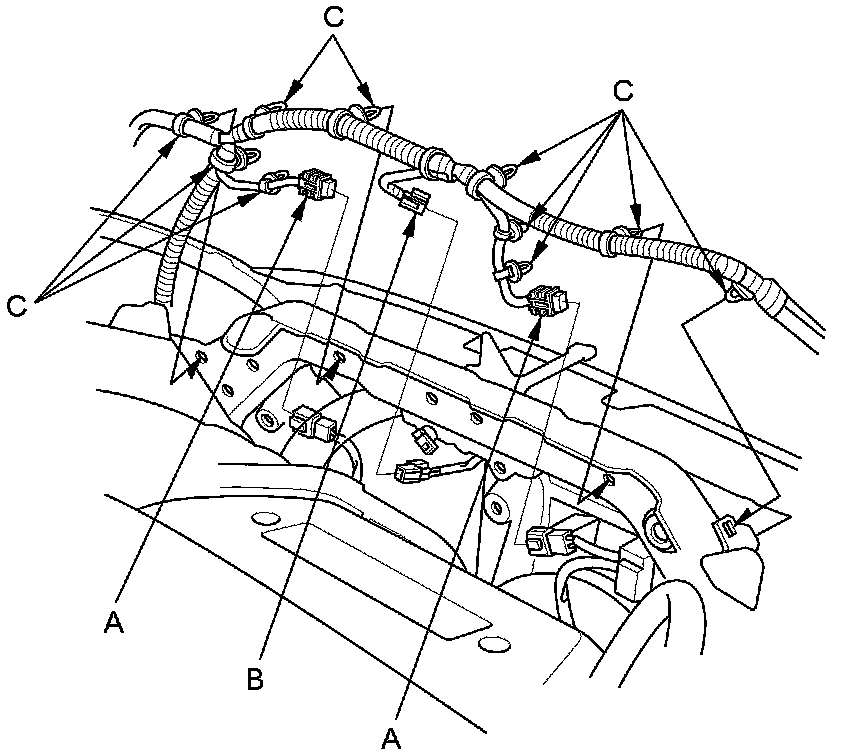 C
C
C
A
B
A