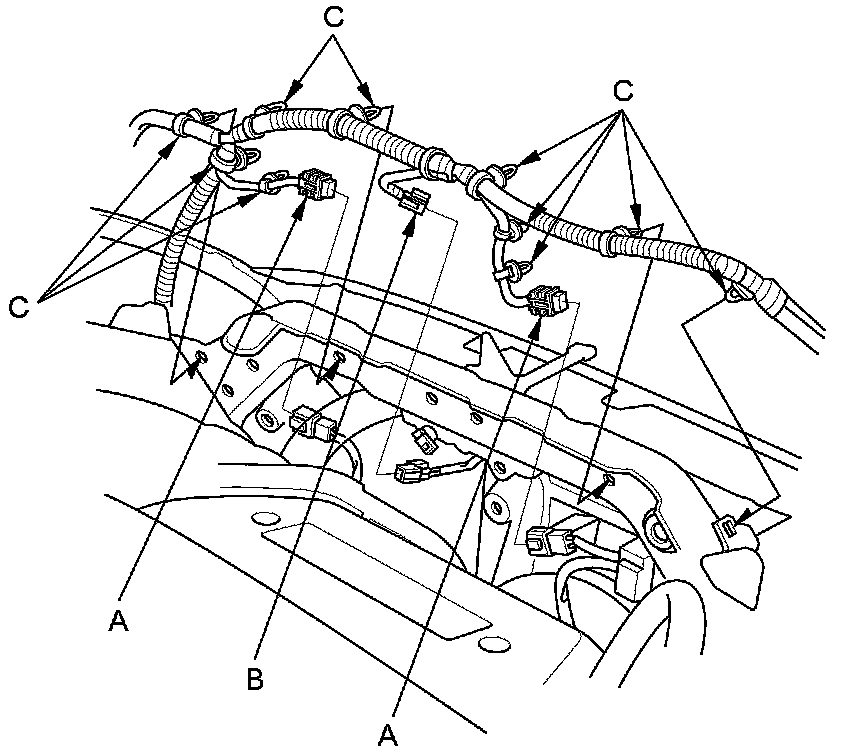 C
C
C
A
B
A