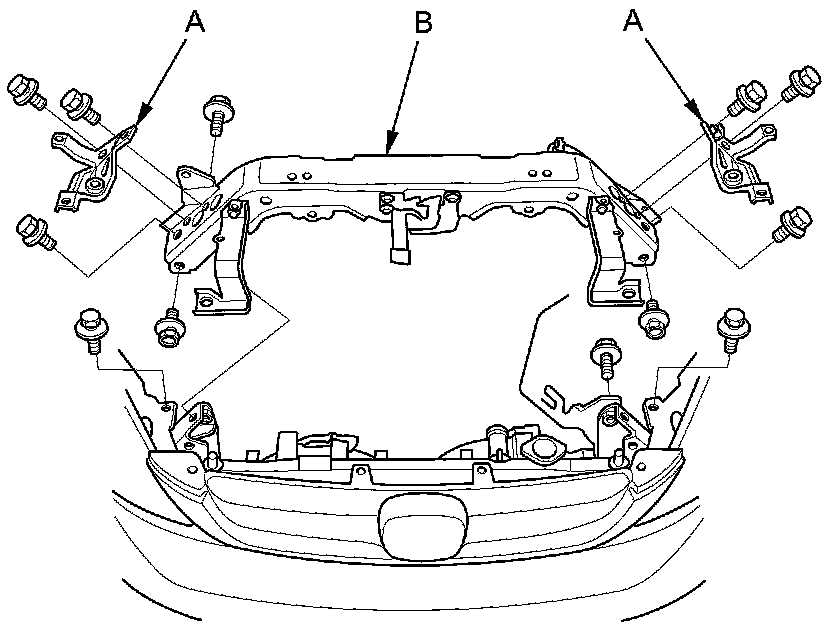 A
B
A