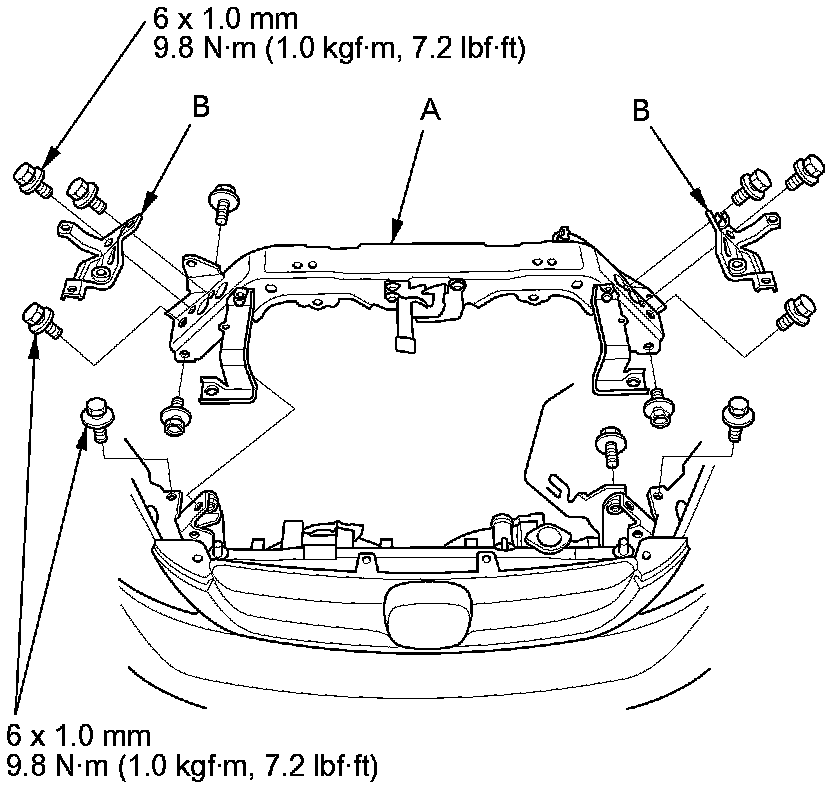 6 x 1.0 mm
9.8 N·m (1.0 kgf·m, 7.2 lbf·ft)

B

A

B

6 x 1.0 mm
9.8 N·m (1.0 kgf·m, 7.2 lbf·ft)