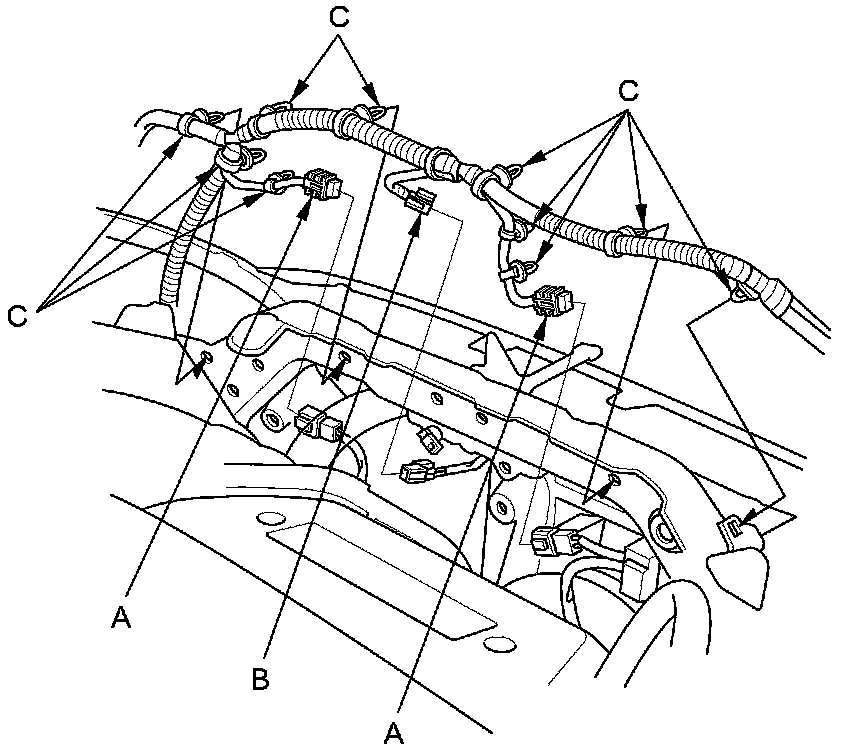 C
C
C
A
B
A