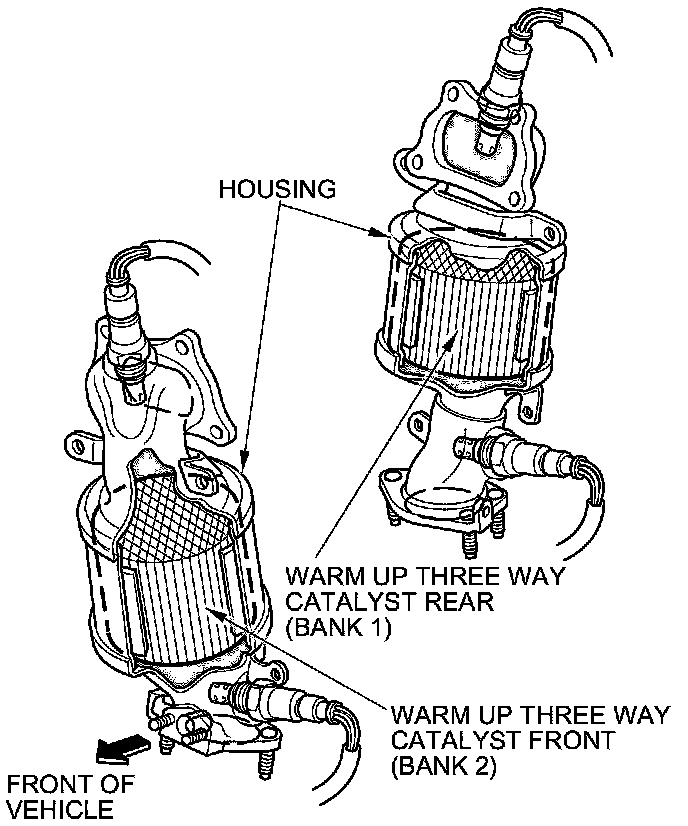 HOUSING

WARM UP THREE WAY CATALYST REAR (BANK 1)

WARM UP THREE WAY CATALYST FRONT (BANK 2)

FRONT OF VEHICLE