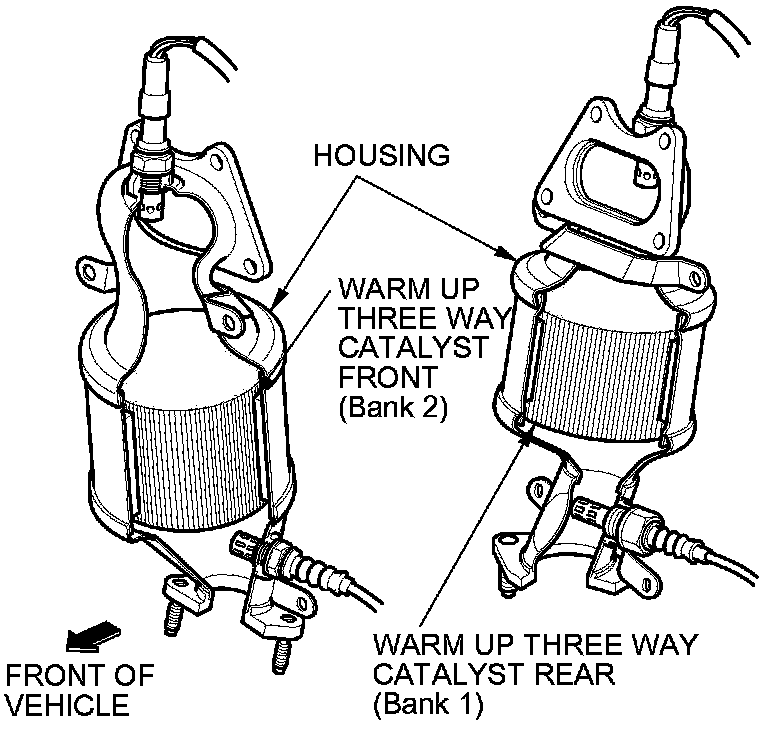 HOUSING

WARM UP THREE WAY CATALYST FRONT (Bank 2)

FRONT OF VEHICLE

WARM UP THREE WAY CATALYST REAR (Bank 1)