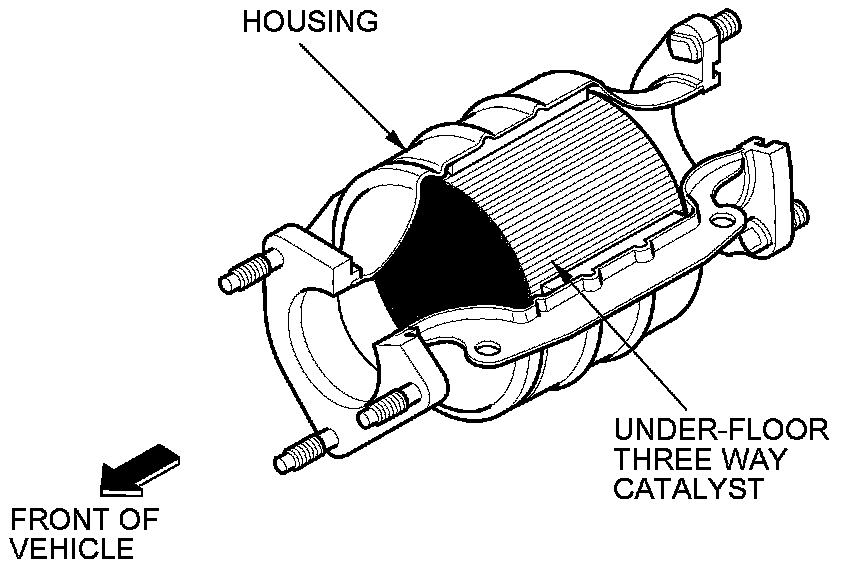 HOUSING

UNDER-FLOOR THREE WAY CATALYST

FRONT OF VEHICLE