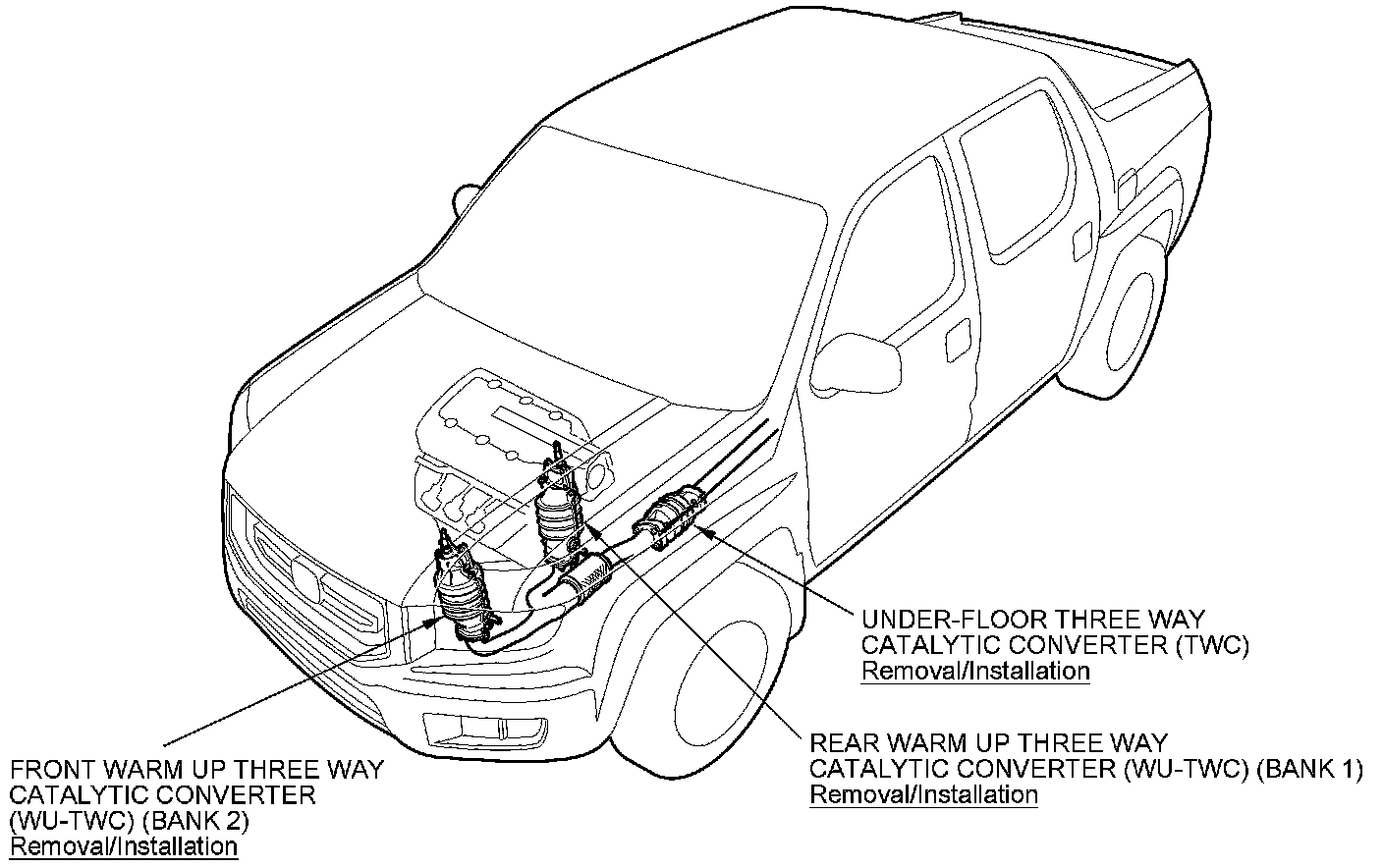 UNDER-FLOOR THREE WAY CATALYTIC CONVERTER (TWC)
Removal/Installation

REAR WARM UP THREE WAY CATALYTIC CONVERTER (WU-TWC) (BANK 1)
Removal/Installation

FRONT WARM UP THREE WAY CATALYTIC CONVERTER (WU-TWC) (BANK 2)
Removal/Installation