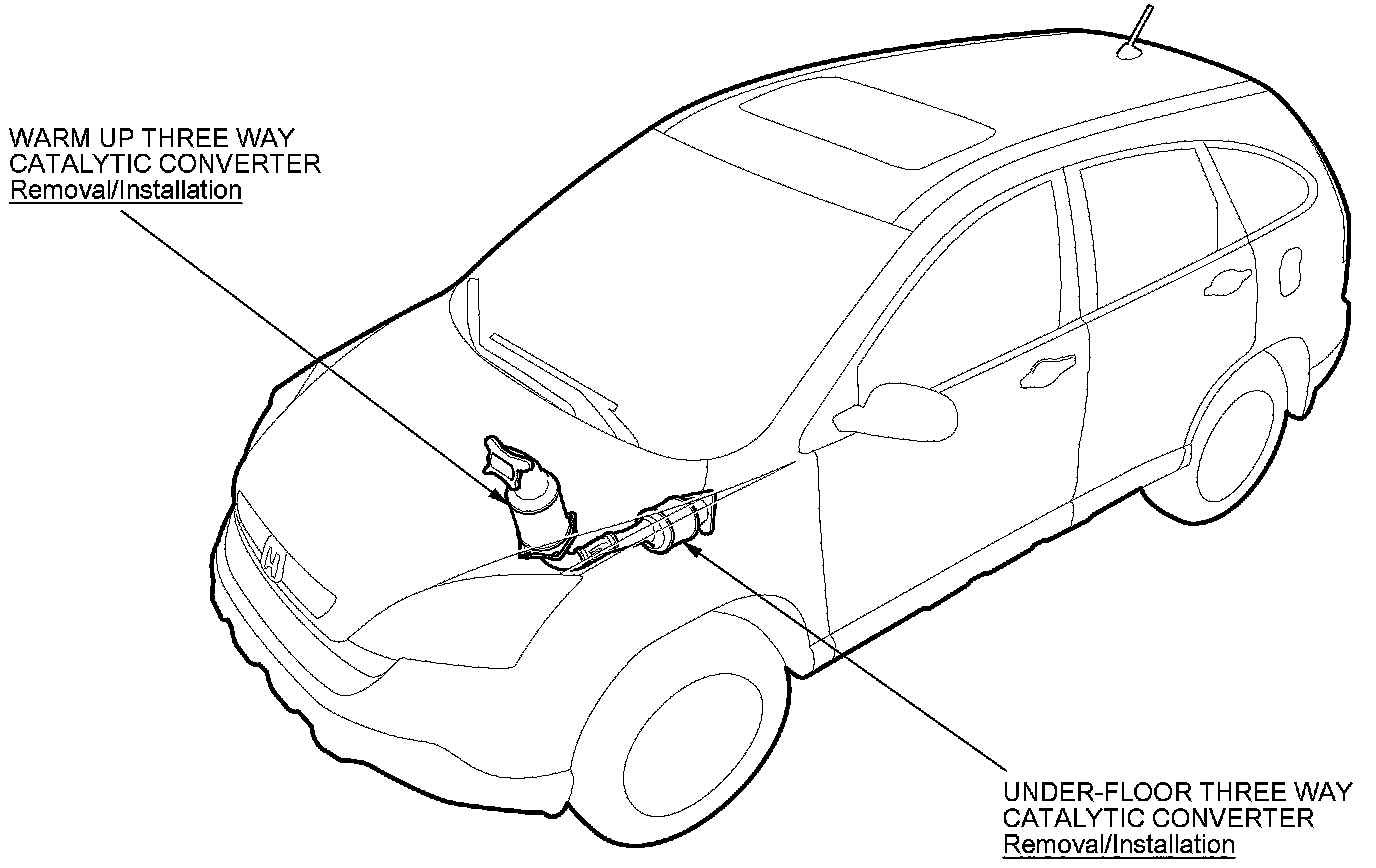 WARM UP THREE WAY CATALYTIC CONVERTER
Removal/Installation

UNDER-FLOOR THREE WAY CATALYTIC CONVERTER
Removal/Installation