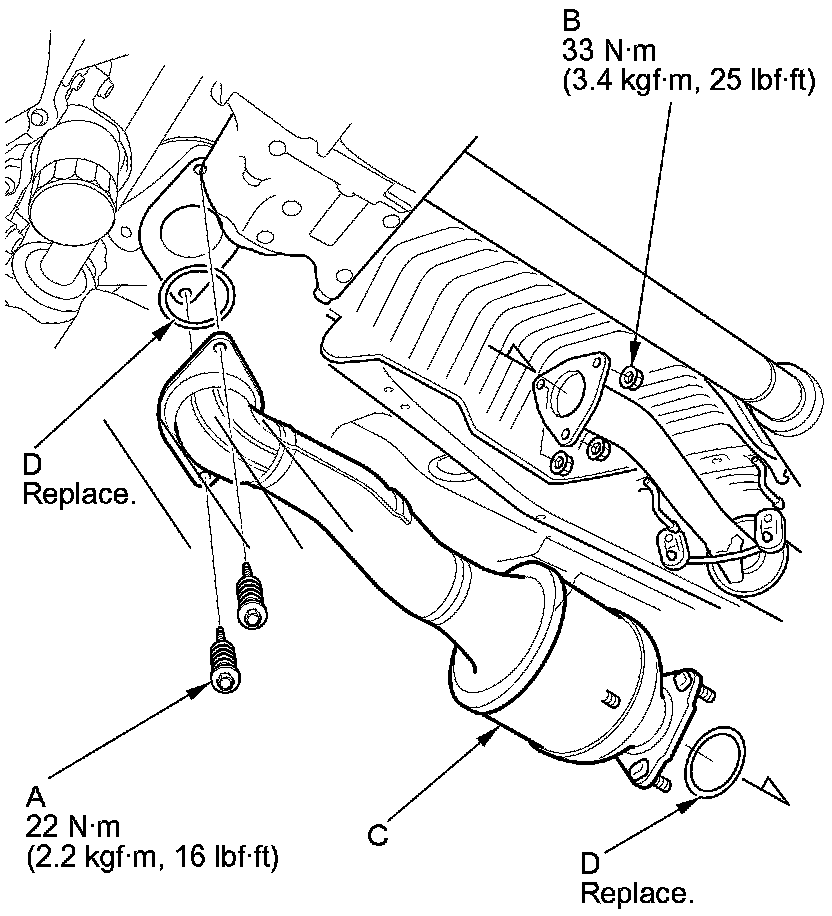 B
33 N·m
(3.4 kgf·m, 25 lbf·ft)

D
Replace.

A
22 N·m
(2.2 kgf·m, 16 lbf·ft)

C

D
Replace.