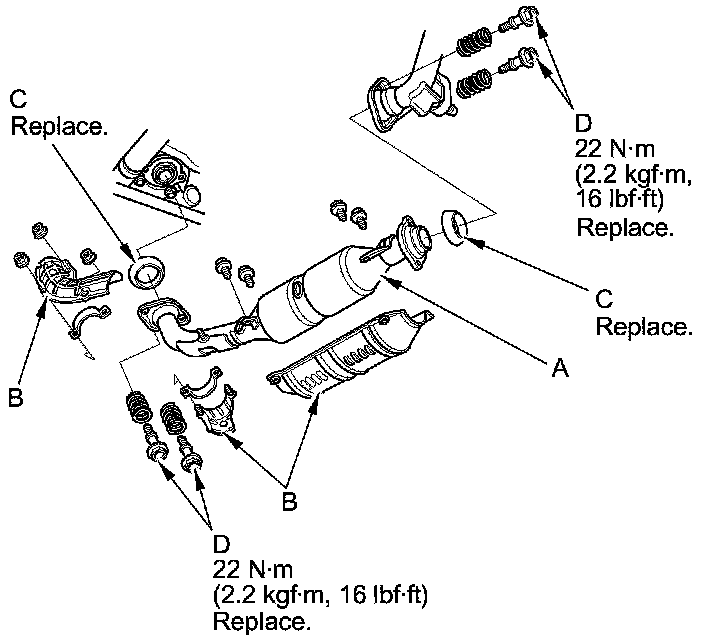 C
Replace.

D
22 N·m
(2.2 kgf·m,
16 lbf·ft)
Replace.

C
Replace.

A

B

B

D
22 N·m
(2.2 kgf·m, 16 lbf·ft)
Replace.