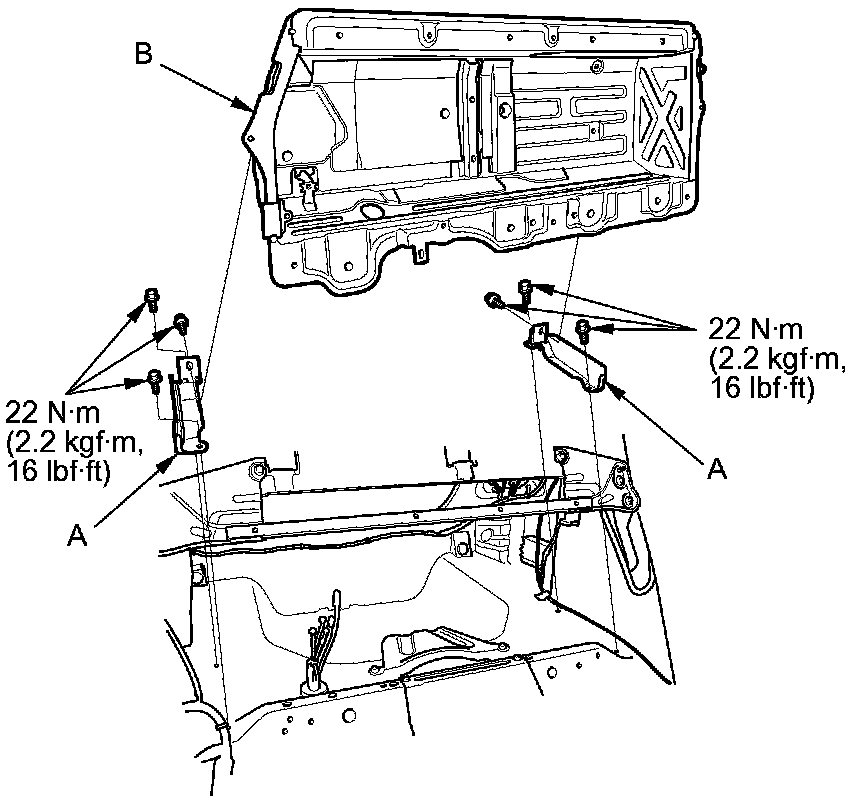 B

22 N·m
(2.2 kgf·m,
16 lbf·ft)

22 N·m
(2.2 kgf·m,
16 lbf·ft)

A

A