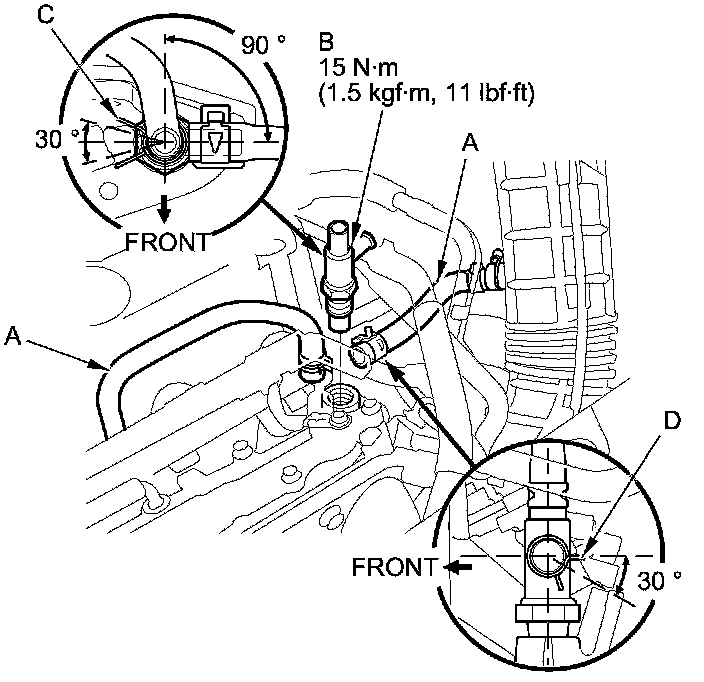 C
90 °
B
15 N·m
(1.5 kgf·m, 11 lbf·ft)
30 °
A
FRONT
A
D
FRONT
30 °