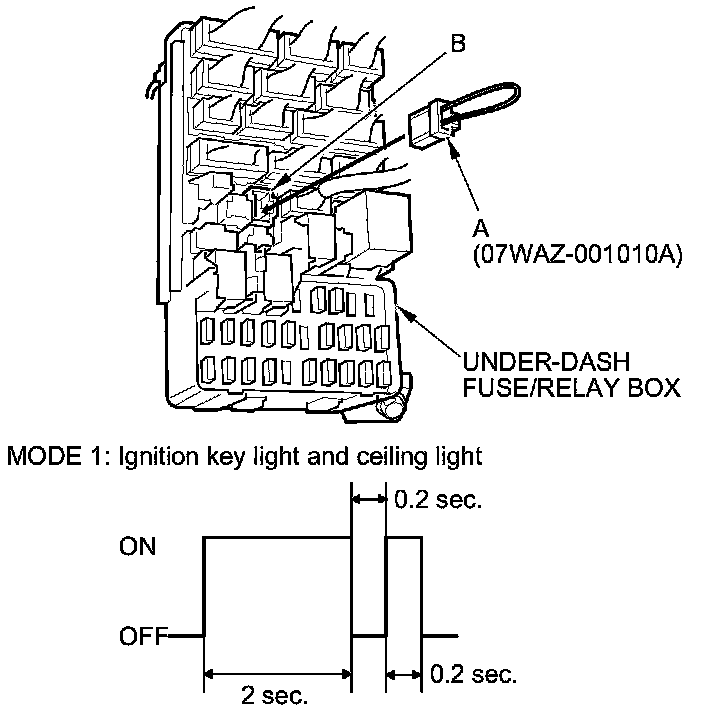 B

A
(07WAZ-001010A)

UNDER-DASH
FUSE/RELAY BOX

MODE 1: Ignition key light and ceiling light

0.2 sec.

ON

OFF

2 sec.

0.2 sec.