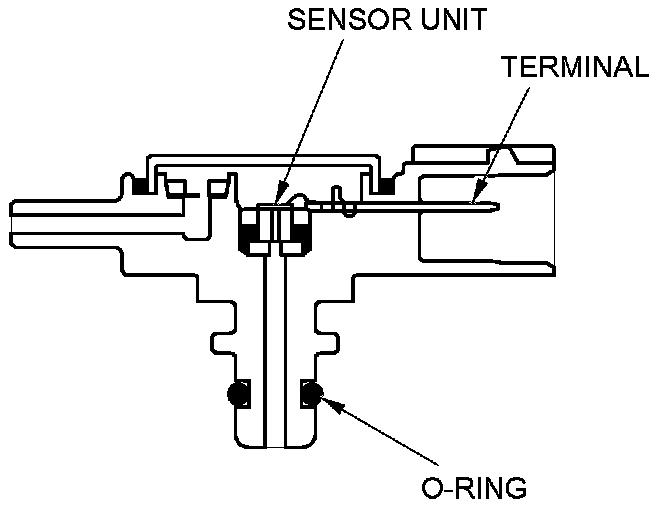 SENSOR UNIT

TERMINAL

O-RING