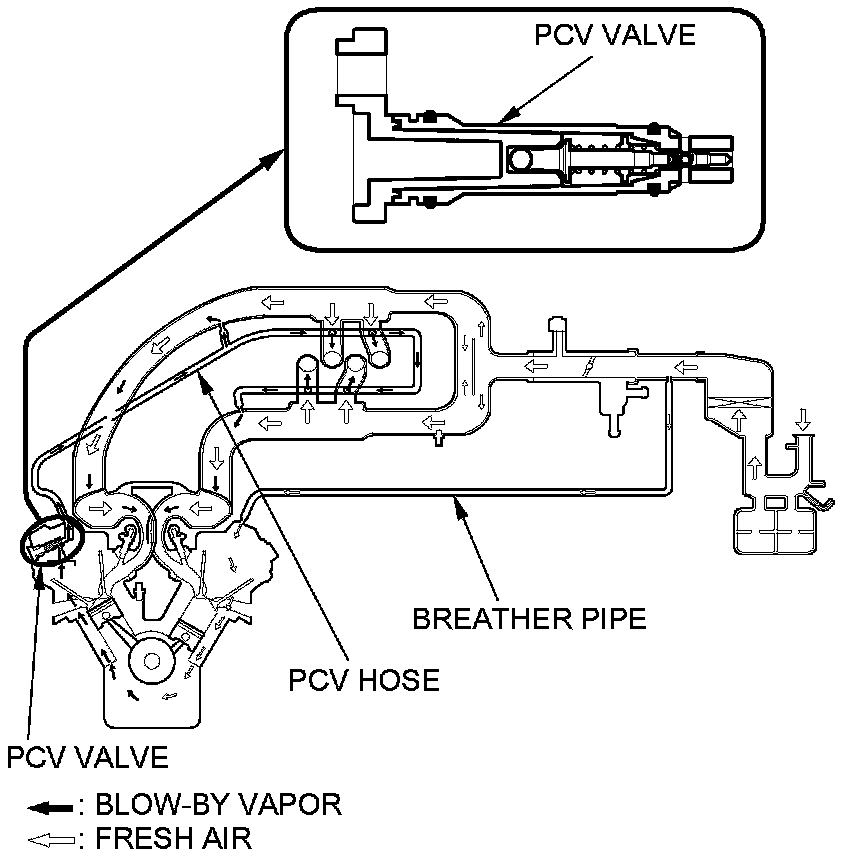 PCV VALVE

BREATHER PIPE

PCV HOSE

PCV VALVE

: BLOW-BY VAPOR
: FRESH AIR