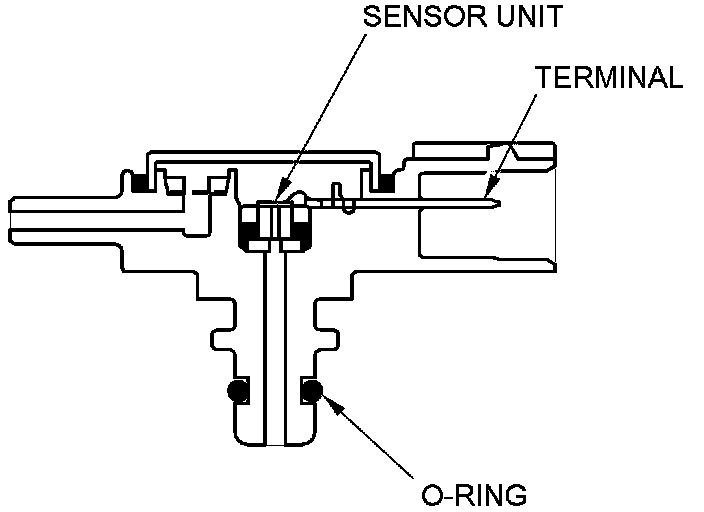 SENSOR UNIT
TERMINAL
O-RING