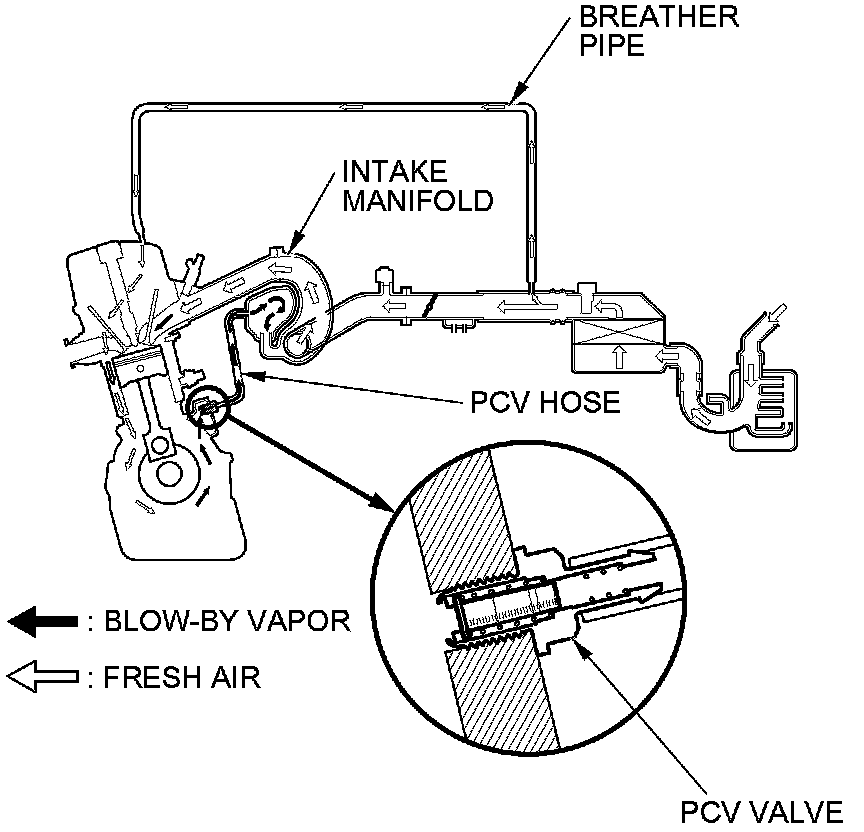 BREATHER PIPE

INTAKE MANIFOLD

PCV HOSE

: BLOW-BY VAPOR

: FRESH AIR

PCV VALVE