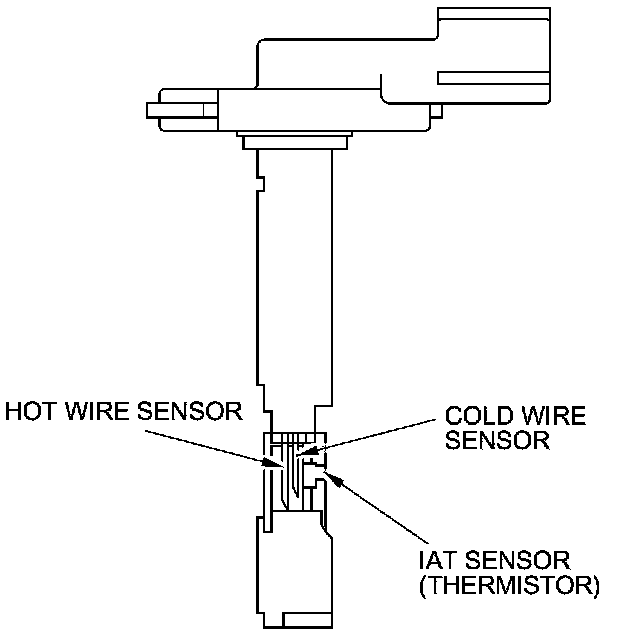 HOT WIRE SENSOR

COLD WIRE SENSOR

IAT SENSOR (THERMISTOR)