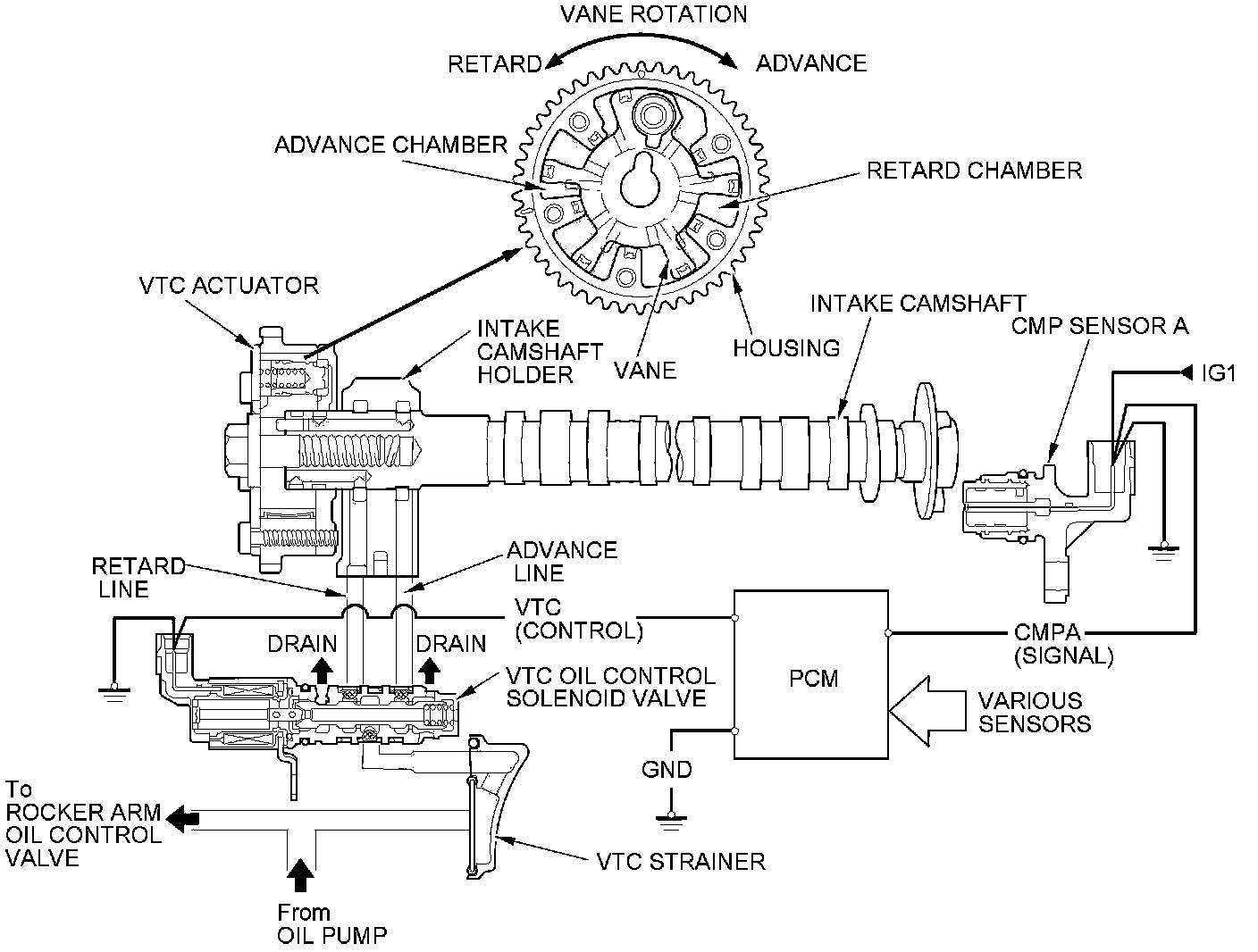 VANE ROTATION
RETARD
ADVANCE
ADVANCE CHAMBER
RETARD CHAMBER
VTC ACTUATOR
INTAKE CAMSHAFT HOLDER
VANE
HOUSING
INTAKE CAMSHAFT
CMP SENSOR A
IG1
RETARD LINE
ADVANCE LINE
VTC (CONTROL)
DRAIN
DRAIN
VTC OIL CONTROL SOLENOID VALVE
PCM
CMPA (SIGNAL)
VARIOUS SENSORS
GND
To ROCKER ARM OIL CONTROL VALVE
VTC STRAINER
From OIL PUMP